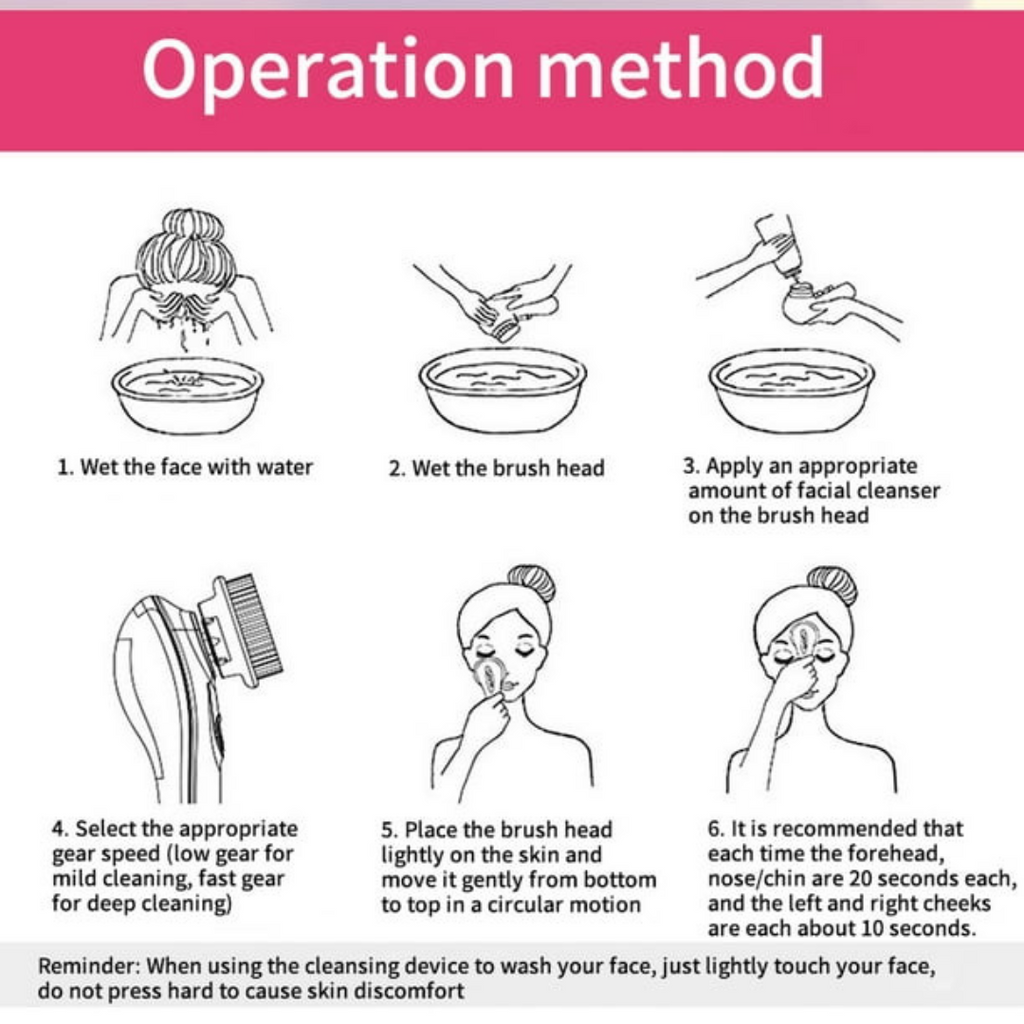 Operation method

1. Wet the face with water

2. Wet the brush head

3. Apply an appropriate amount of facial cleanser on the brush head

4. Select the appropriate gear speed (low gear for mild cleaning, fast gear for deep cleaning)

5. Place the brush head lightly on the skin and move it gently from bottom to top in a circular motion

6. It is recommended that each time the forehead, nose/chin are 20 seconds each, and the left and right cheeks are each about 10 seconds.

Reminder: When using the cleansing device to wash your face, just lightly touch your face, do not press hard to cause skin discomfort